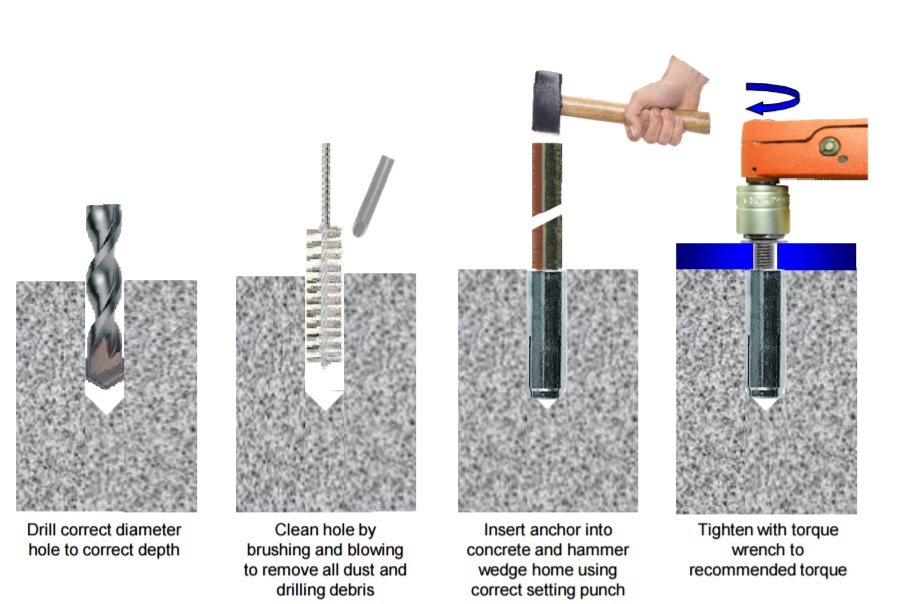 Drill correct diameter hole to correct depth

Clean hole by brushing and blowing to remove all dust and drilling debris

Insert anchor into concrete and hammer wedge home using correct setting punch

Tighten with torque wrench to recommended torque